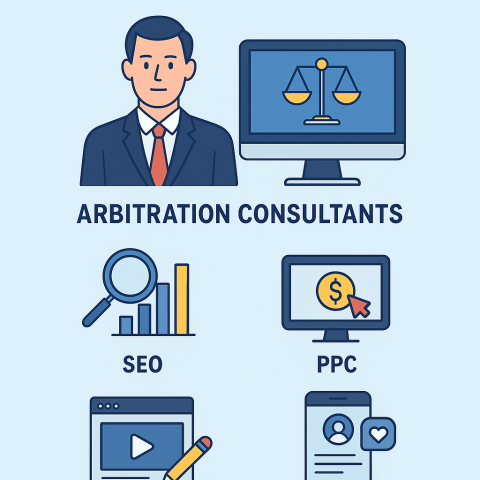 ARBITRATION CONSULTANTS

SEO

PPC